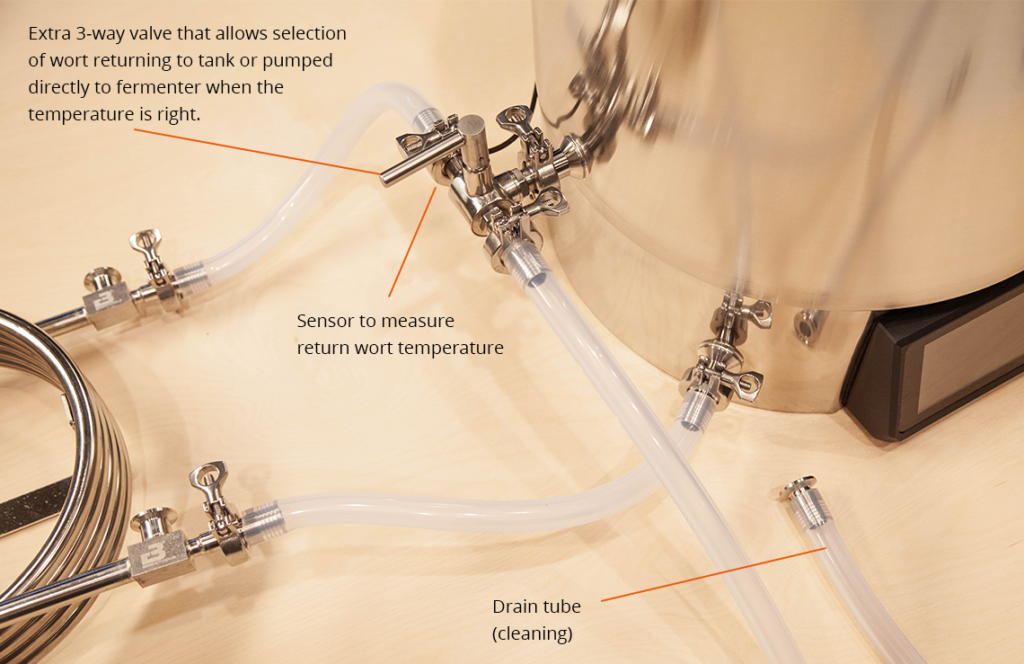 Extra 3-way valve that allows selection of wort returning to tank or pumped directly to fermenter when the temperature is right.

Sensor to measure return wort temperature

Drain tube (cleaning)