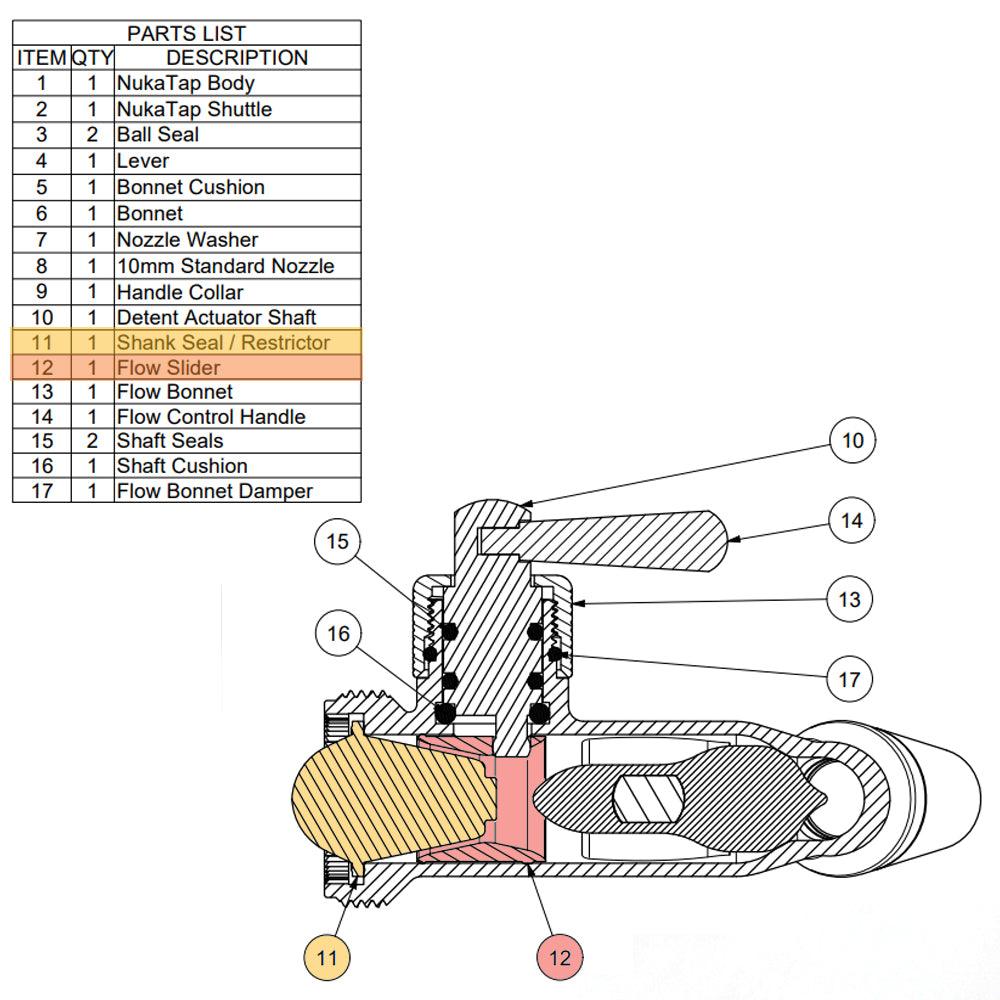 PARTS LIST

| ITEM | QTY | DESCRIPTION |
|---|---|---|
| 1 | 1 | NukaTap Body |
| 2 | 1 | NukaTap Shuttle |
| 3 | 2 | Ball Seal |
| 4 | 1 | Lever |
| 5 | 1 | Bonnet Cushion |
| 6 | 1 | Bonnet |
| 7 | 1 | Nozzle Washer |
| 8 | 1 | 10mm Standard Nozzle |
| 9 | 1 | Handle Collar |
| 10 | 1 | Detent Actuator Shaft |
| 11 | 1 | Shank Seal / Restrictor |
| 12 | 1 | Flow Slider |
| 13 | 1 | Flow Bonnet |
| 14 | 1 | Flow Control Handle |
| 15 | 2 | Shaft Seals |
| 16 | 1 | Shaft Cushion |
| 17 | 1 | Flow Bonnet Damper |

10
14
15
13
16
17
11
12